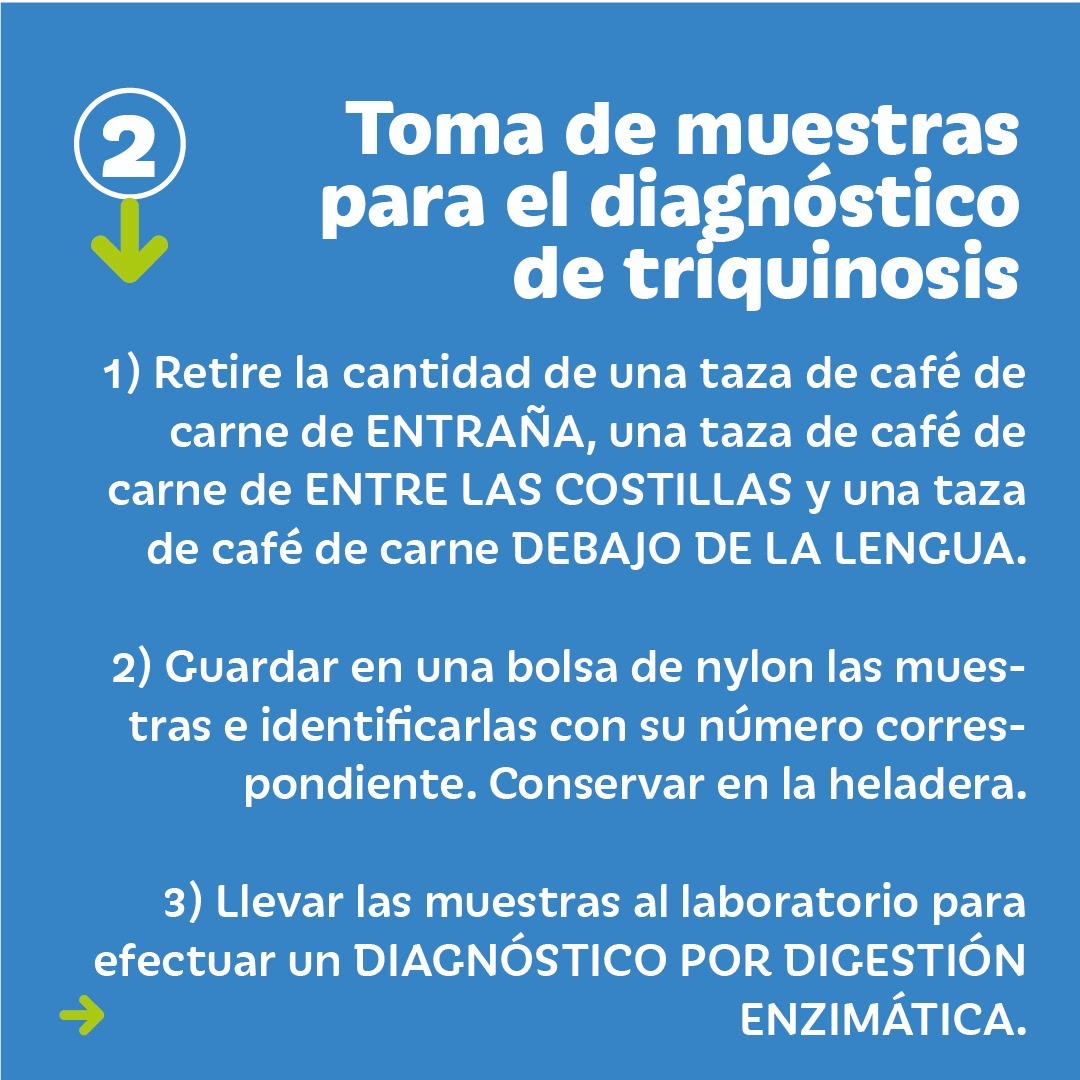 2

Toma de muestras para el diagnóstico de triquinosis

1) Retire la cantidad de una taza de café de carne de ENTRAÑA, una taza de café de carne de ENTRE LAS COSTILLAS y una taza de café de carne DEBAJO DE LA LENGUA.

2) Guardar en una bolsa de nylon las muestras e identificarlas con su número correspondiente. Conservar en la heladera.

3) Llevar las muestras al laboratorio para efectuar un DIAGNÓSTICO POR DIGESTIÓN ENZIMÁTICA.